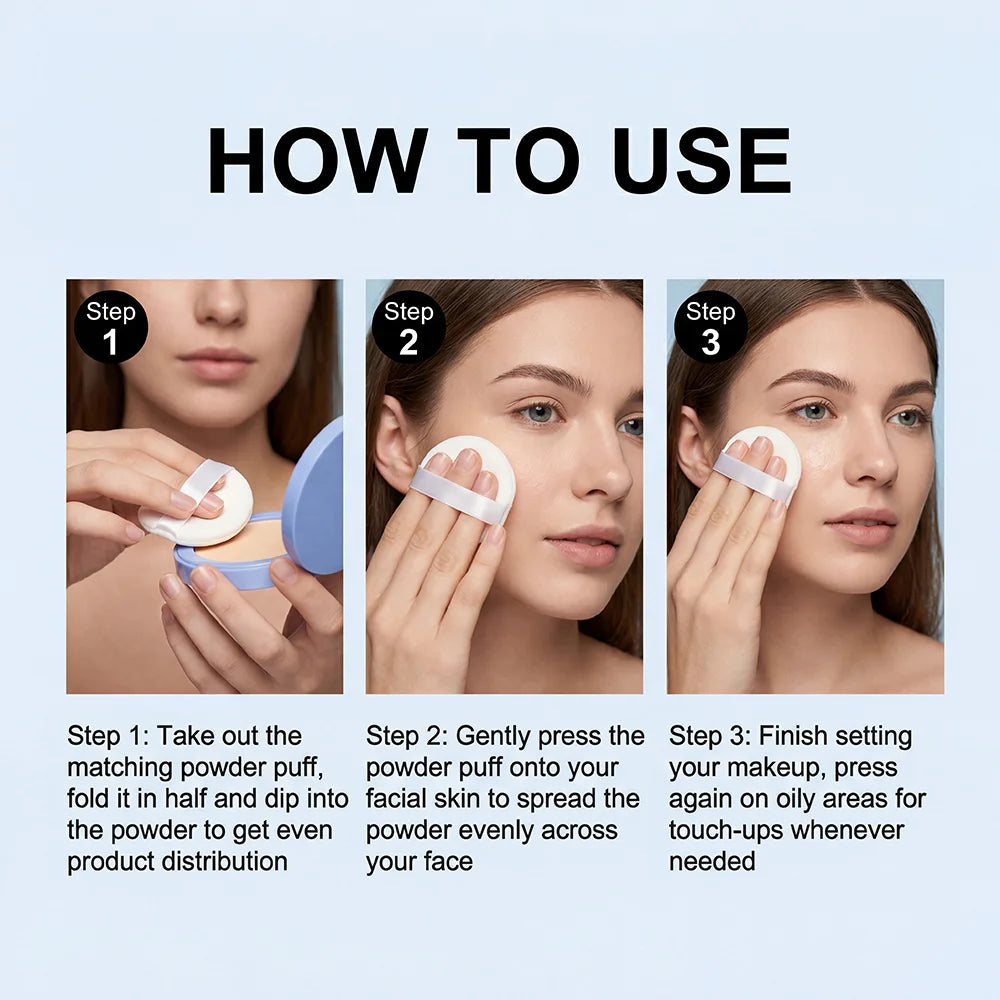 HOW TO USE

Step 1

Step 2

Step 3

Step 1: Take out the matching powder puff, fold it in half and dip into the powder to get even product distribution

Step 2: Gently press the powder puff onto your facial skin to spread the powder evenly across your face

Step 3: Finish setting your makeup, press again on oily areas for touch-ups whenever needed